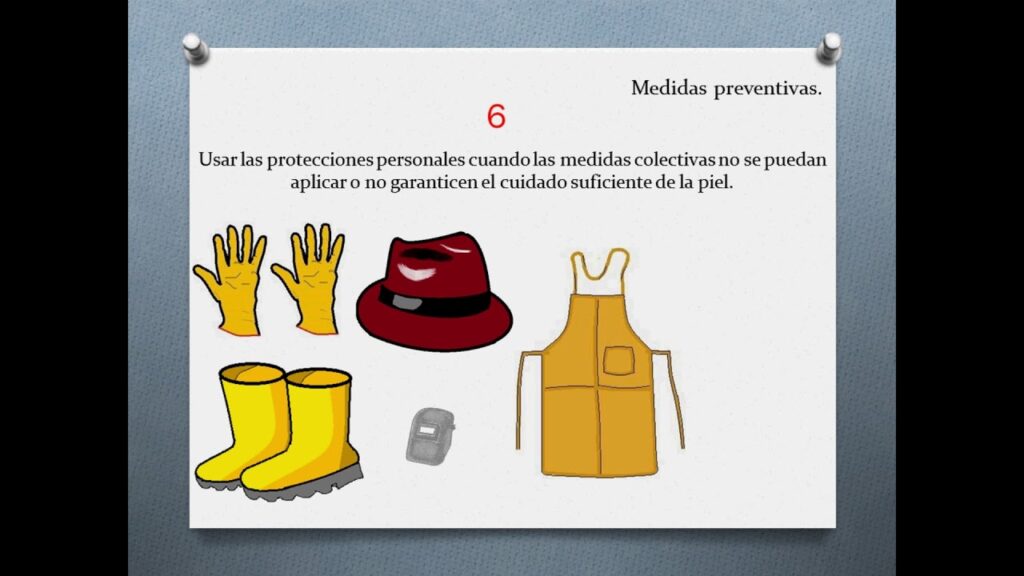 Medidas preventivas.

6

Usar las protecciones personales cuando las medidas colectivas no se puedan aplicar o no garanticen el cuidado suficiente de la piel.